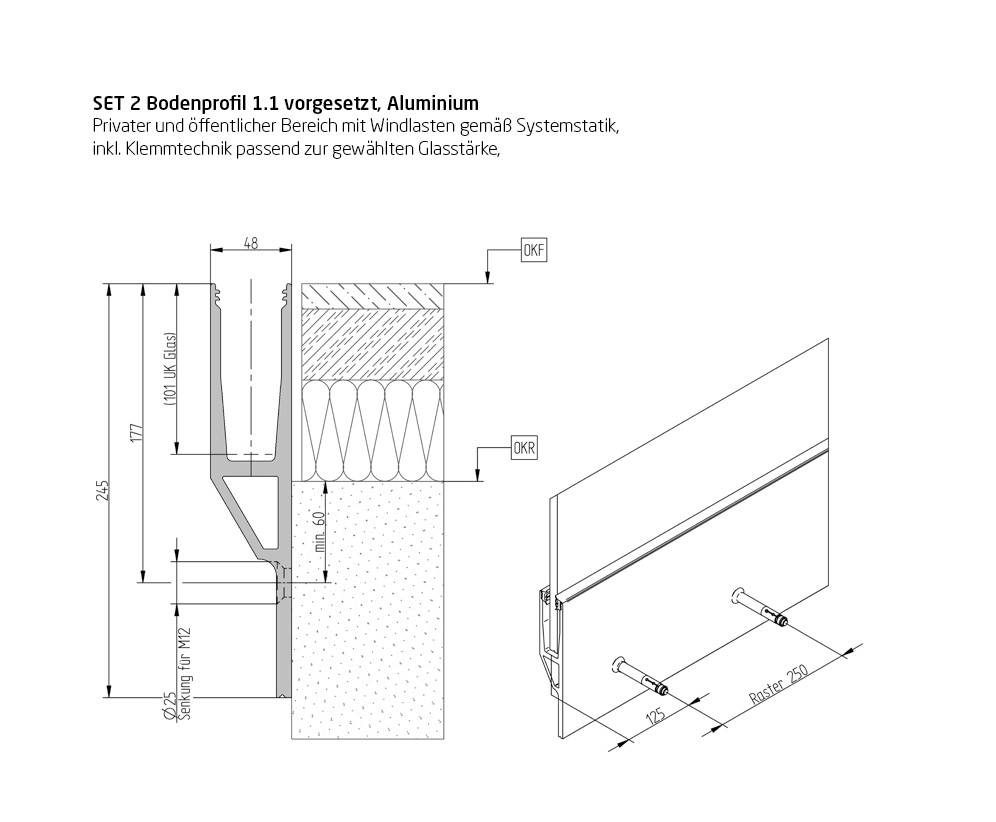 SET 2 Bodenprofil 1.1 vorgesetzt, Aluminium
Privater und öffentlicher Bereich mit Windlasten gemäß Systemstatik, inkl. Klemmtechnik passend zur gewählten Glasstärke,

48
OKF
(101 UK Glas)
177
245
OKR
min. 60
Ø25
Senkung für M12
125
Raster 250